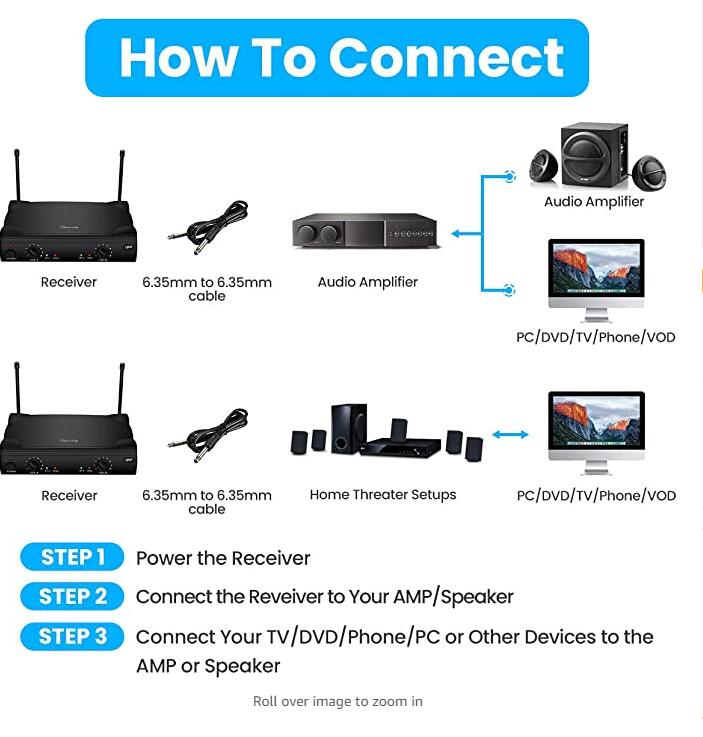 How To Connect

Receiver

6.35mm to 6.35mm cable

Audio Amplifier

Audio Amplifier

PC/DVD/TV/Phone/VOD

Receiver

6.35mm to 6.35mm cable

Home Threater Setups

PC/DVD/TV/Phone/VOD

STEP 1 Power the Receiver

STEP 2 Connect the Reveiver to Your AMP/Speaker

STEP 3 Connect Your TV/DVD/Phone/PC or Other Devices to the AMP or Speaker

Roll over image to zoom in